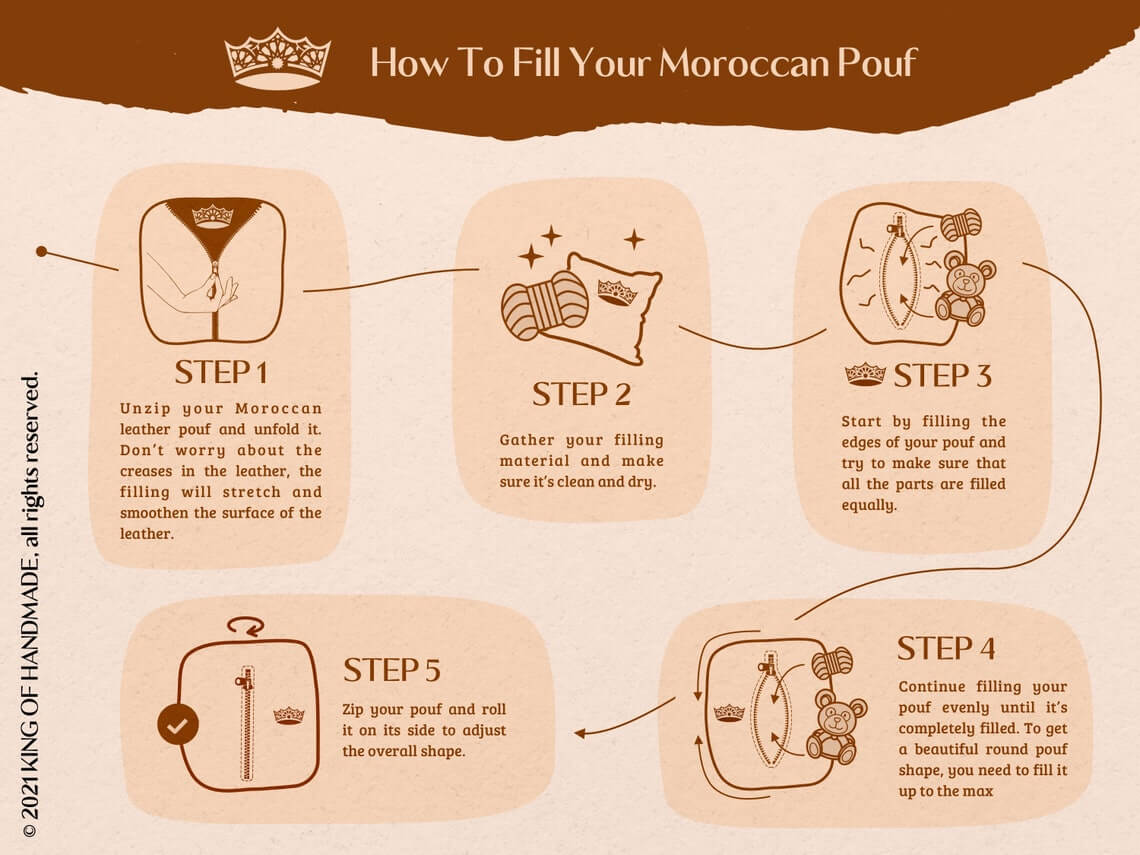 How To Fill Your Moroccan Pouf

© 2021 KING OF HANDMADE, all rights reserved.

STEP 1
Unzip your Moroccan leather pouf and unfold it. Don't worry about the creases in the leather, the filling will stretch and smoothen the surface of the leather.

STEP 2
Gather your filling material and make sure it's clean and dry.

STEP 3
Start by filling the edges of your pouf and try to make sure that all the parts are filled equally.

STEP 4
Continue filling your pouf evenly until it's completely filled. To get a beautiful round pouf shape, you need to fill it up to the max

STEP 5
Zip your pouf and roll it on its side to adjust the overall shape.